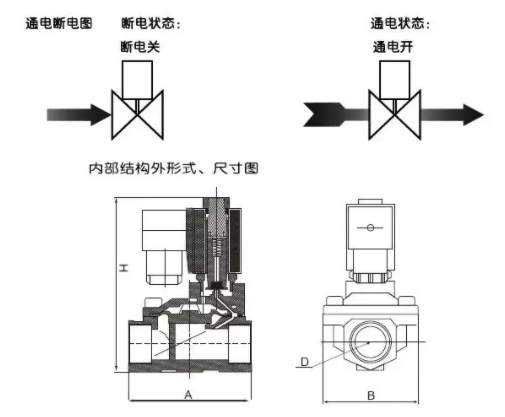 通电断电图　断电状态:

断电关

通电状态:

通电开

内部结构外形式、尺寸图

H

A

D

B